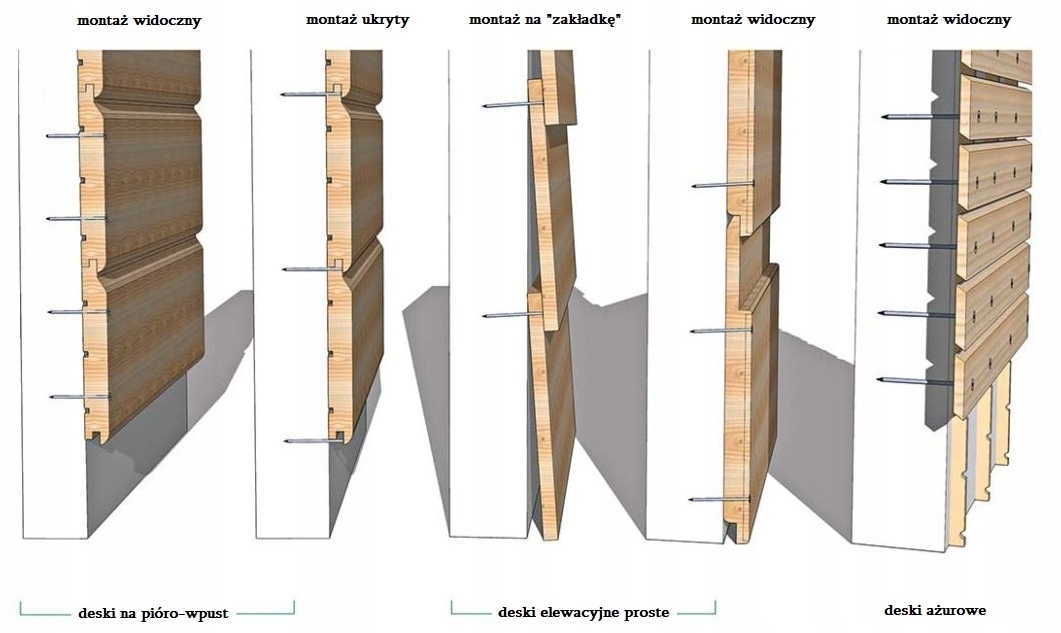 montaż widoczny montaż ukryty montaż na "zakładkę" montaż widoczny montaż widoczny

deski na pióro-wpust deski elewacyjne proste deski ażurowe